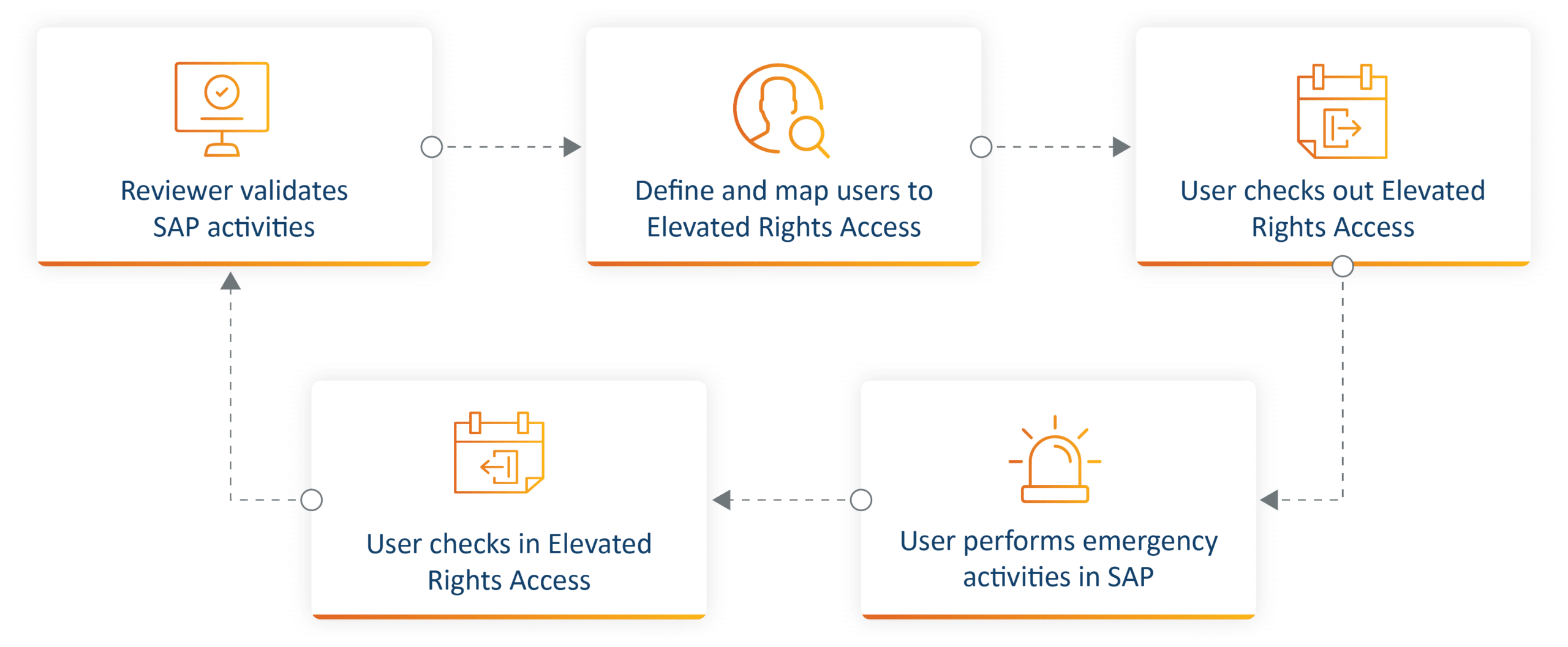 Reviewer validates SAP activities

Define and map users to Elevated Rights Access

User checks out Elevated Rights Access

User checks in Elevated Rights Access

User performs emergency activities in SAP