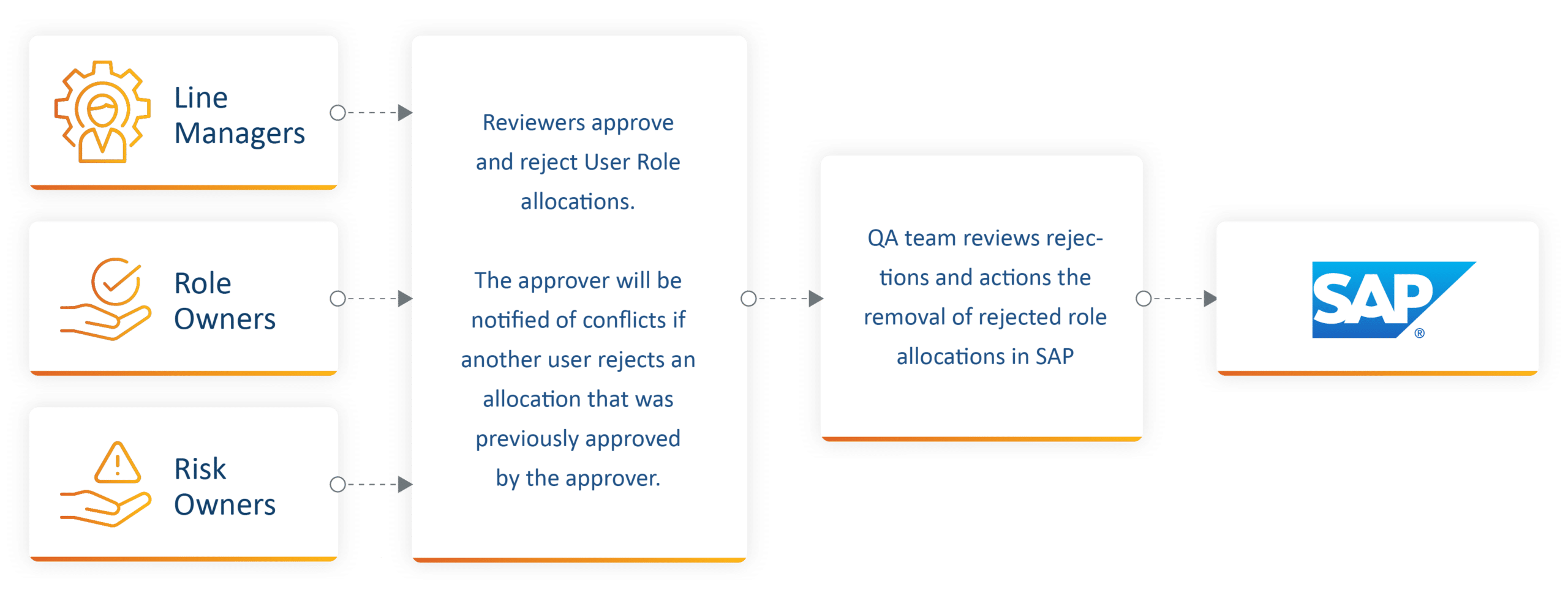 Line Managers

Role Owners

Risk Owners

Reviewers approve and reject User Role allocations.

The approver will be notified of conflicts if another user rejects an allocation that was previously approved by the approver.

QA team reviews rejections and actions the removal of rejected role allocations in SAP

SAP®